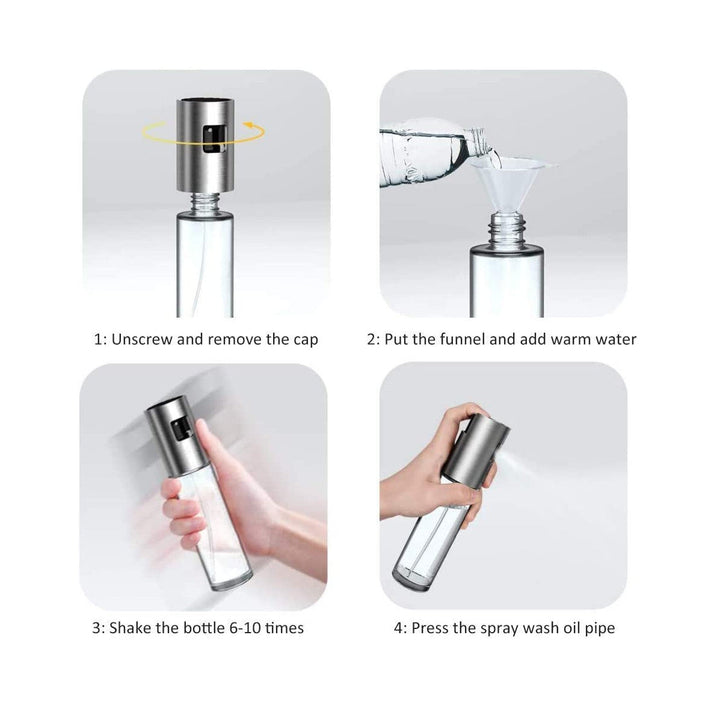 1: Unscrew and remove the cap

2: Put the funnel and add warm water

3: Shake the bottle 6-10 times

4: Press the spray wash oil pipe