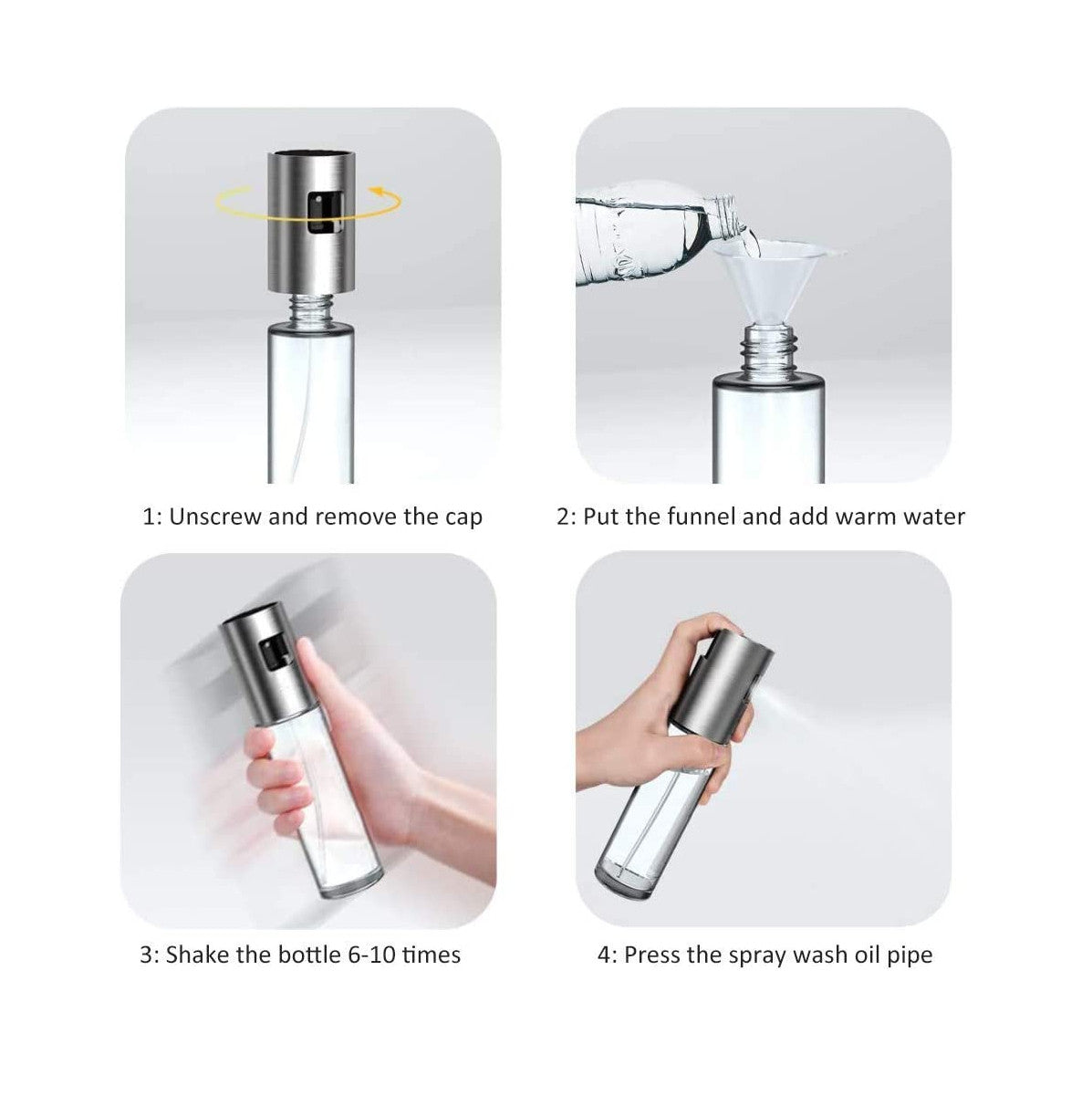 1: Unscrew and remove the cap

2: Put the funnel and add warm water

3: Shake the bottle 6-10 times

4: Press the spray wash oil pipe